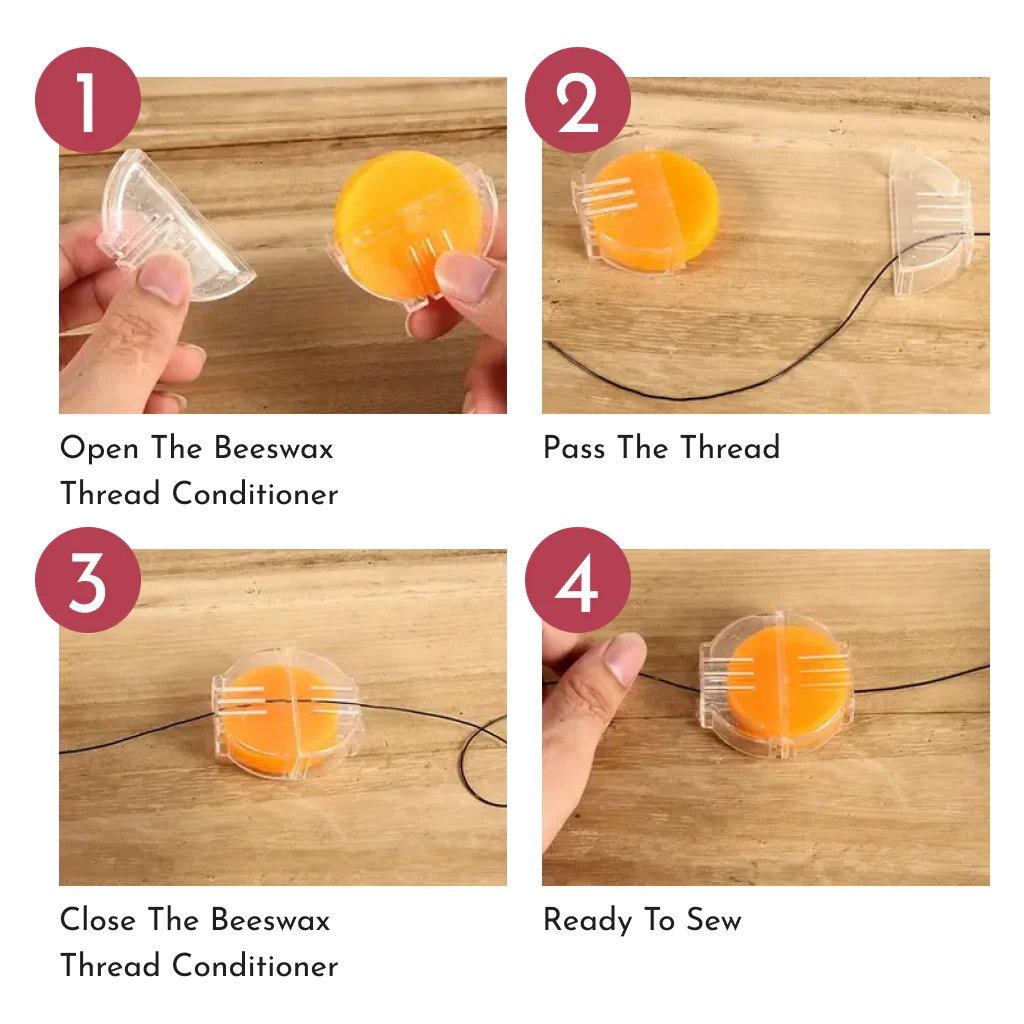 1

Open The Beeswax Thread Conditioner

2

Pass The Thread

3

Close The Beeswax Thread Conditioner

4

Ready To Sew